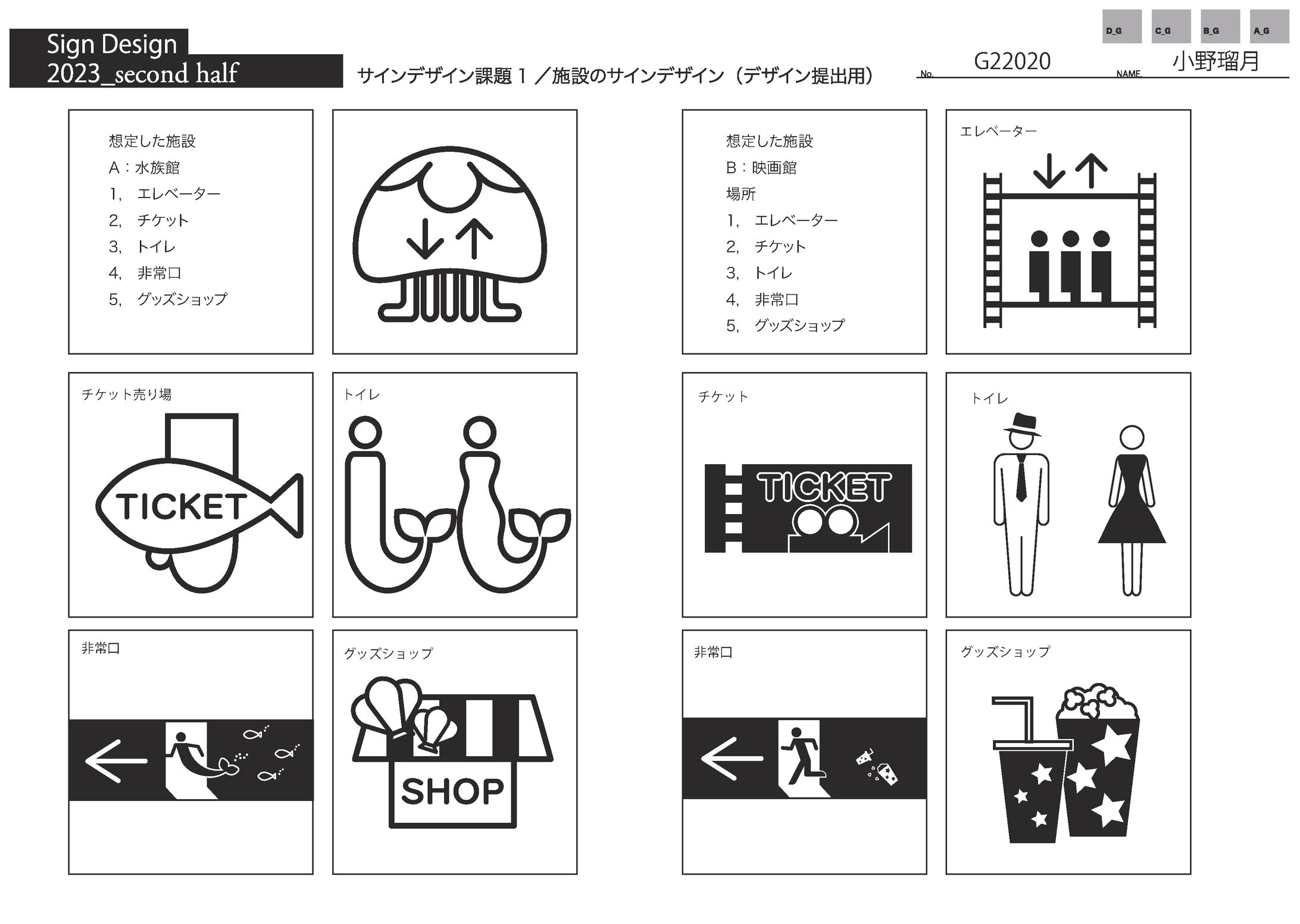 Sign Design
2023_second half

サインデザイン課題１／施設のサインデザイン（デザイン提出用）

D_G C_G B_G A_G

No. G22020 NAME. 小野瑠月

想定した施設
A：水族館
1，　エレベーター
2，　チケット
3，　トイレ
4，　非常口
5，　グッズショップ

チケット売り場

TICKET

トイレ

非常口

グッズショップ

SHOP

想定した施設
B：映画館
場所
1，　エレベーター
2，　チケット
3，　トイレ
4，　非常口
5，　グッズショップ

エレベーター

チケット

TICKET

トイレ

非常口

グッズショップ