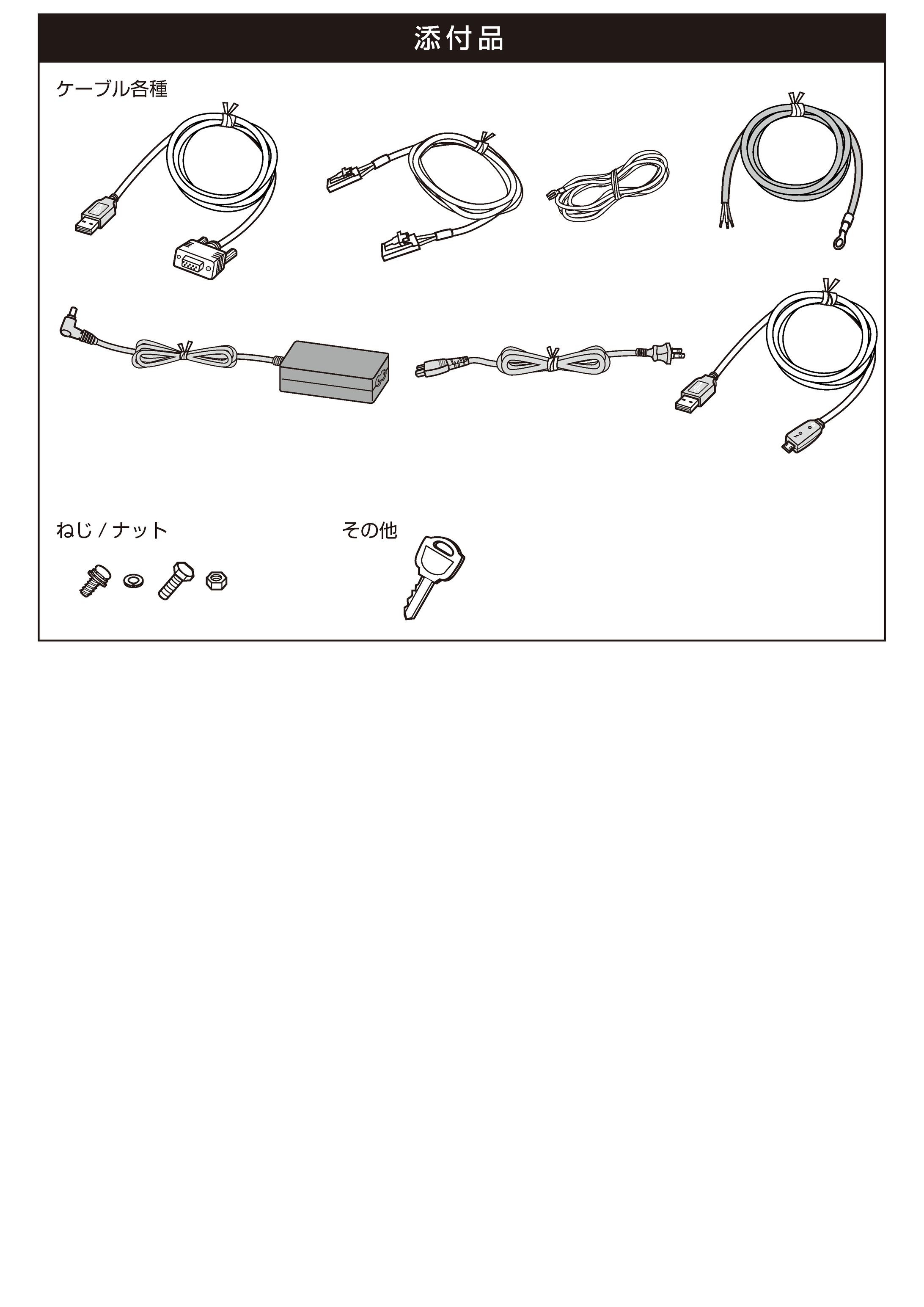 添付品

ケーブル各種

ねじ / ナット

その他