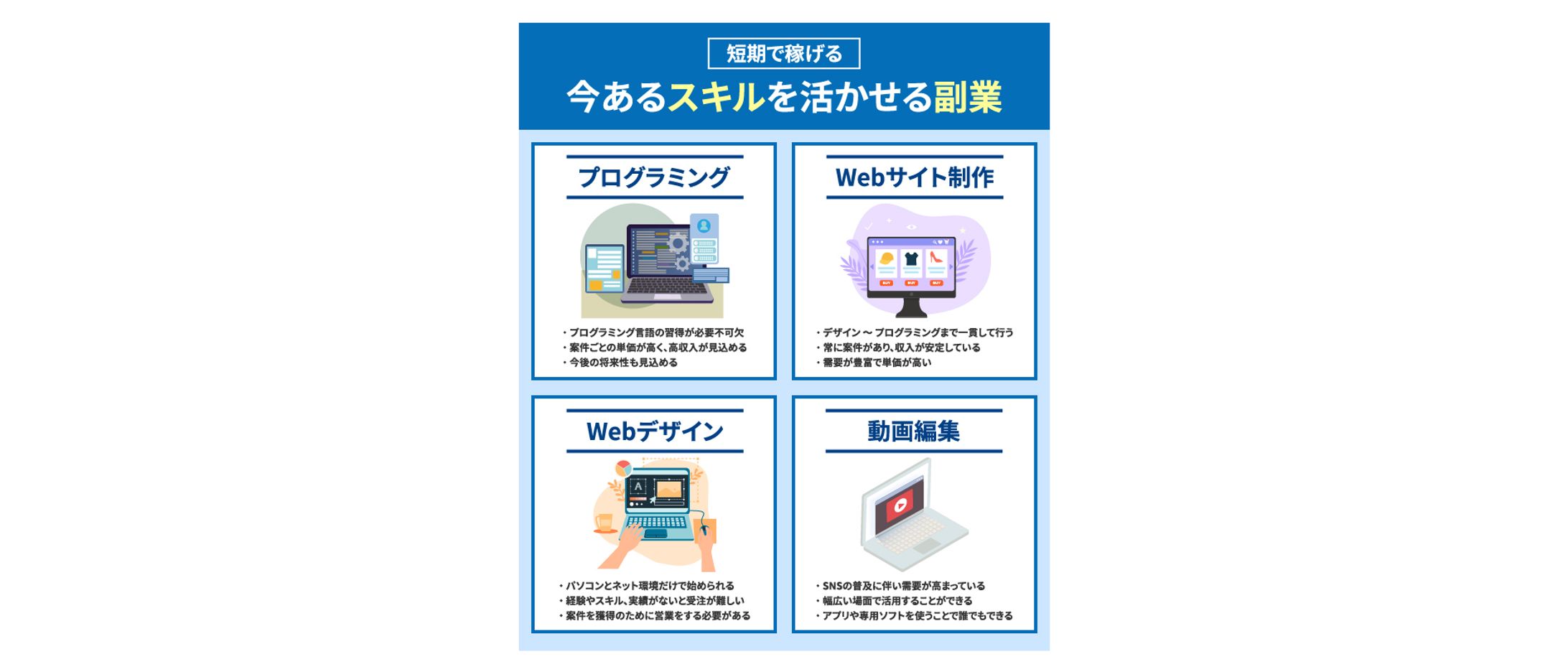 短期で稼げる

今あるスキルを活かせる副業

プログラミング

・プログラミング言語の習得が必要不可欠
・案件ごとの単価が高く、高収入が見込める
・今後の将来性も見込める

Webサイト制作

BUY BUY BUY

・デザイン～プログラミングまで一貫して行う
・常に案件があり、収入が安定している
・需要が豊富で単価が高い

Webデザイン

A

・パソコンとネット環境だけで始められる
・経験やスキル、実績がないと受注が難しい
・案件を獲得のために営業をする必要がある

動画編集

・SNSの普及に伴い需要が高まっている
・幅広い場面で活用することができる
・アプリや専用ソフトを使うことで誰でもできる