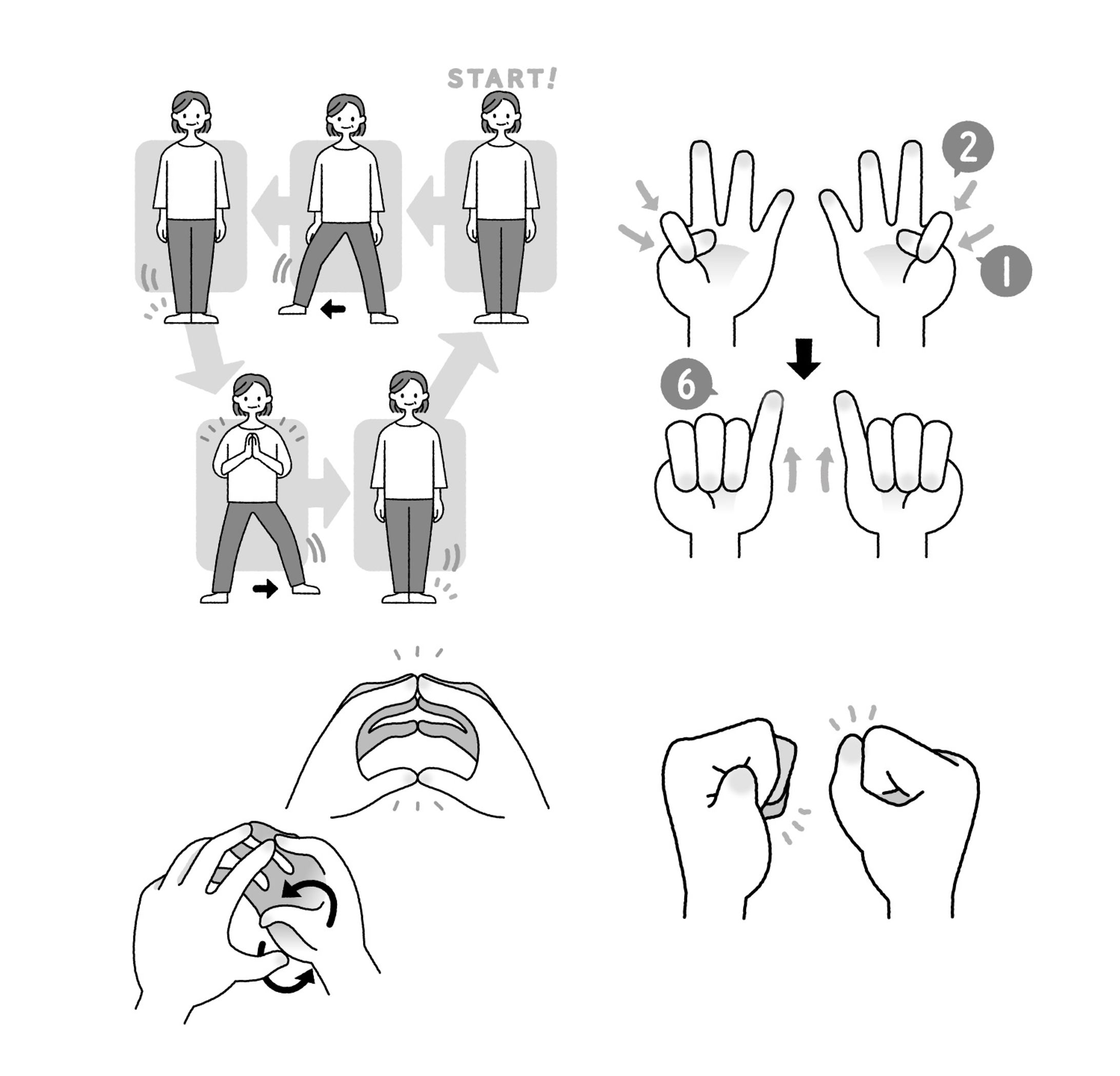 START!

2

1

6