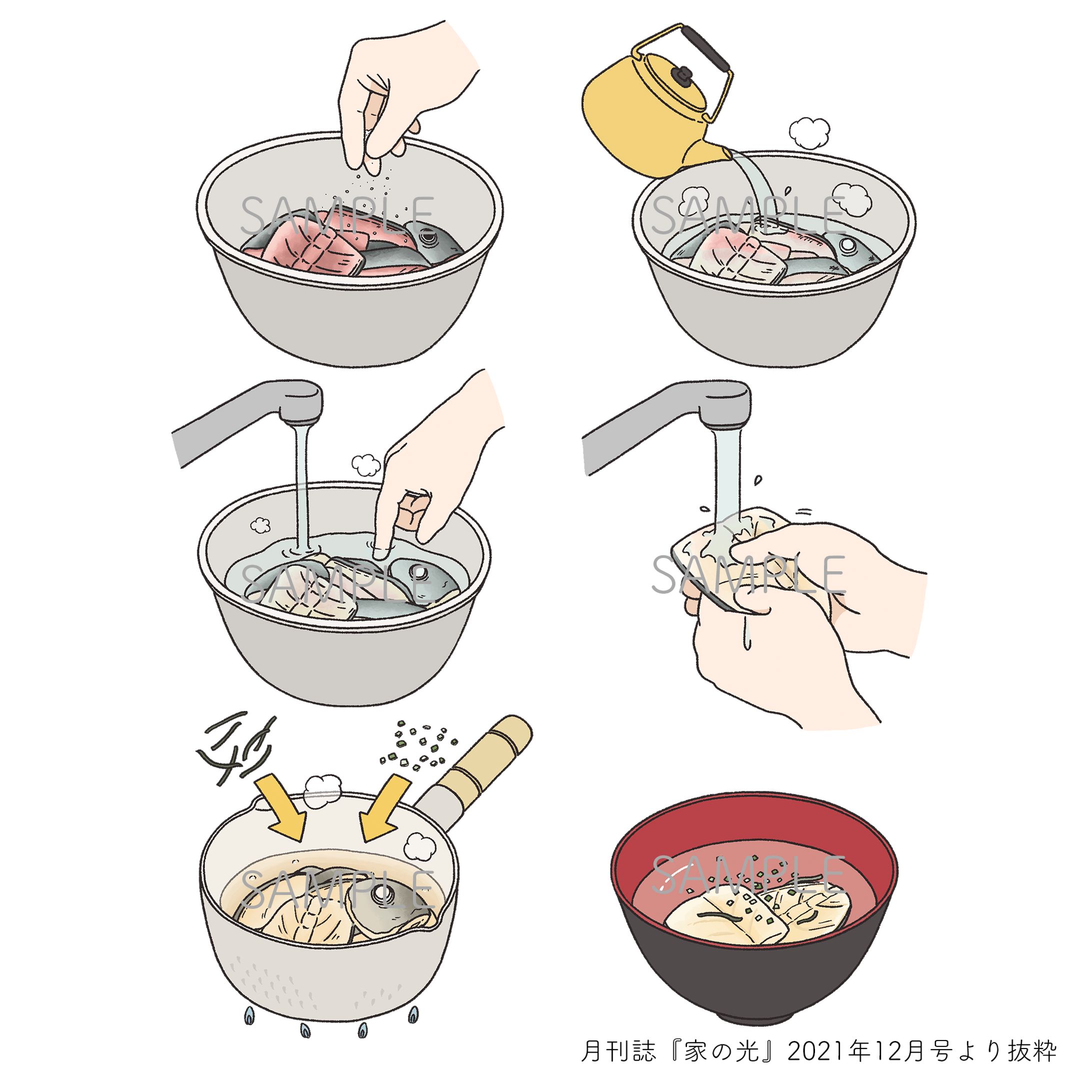 SAMPLE

SAMPLE

SAMPLE

SAMPLE

SAMPLE

SAMPLE

月刊誌『家の光』2021年12月号より抜粋