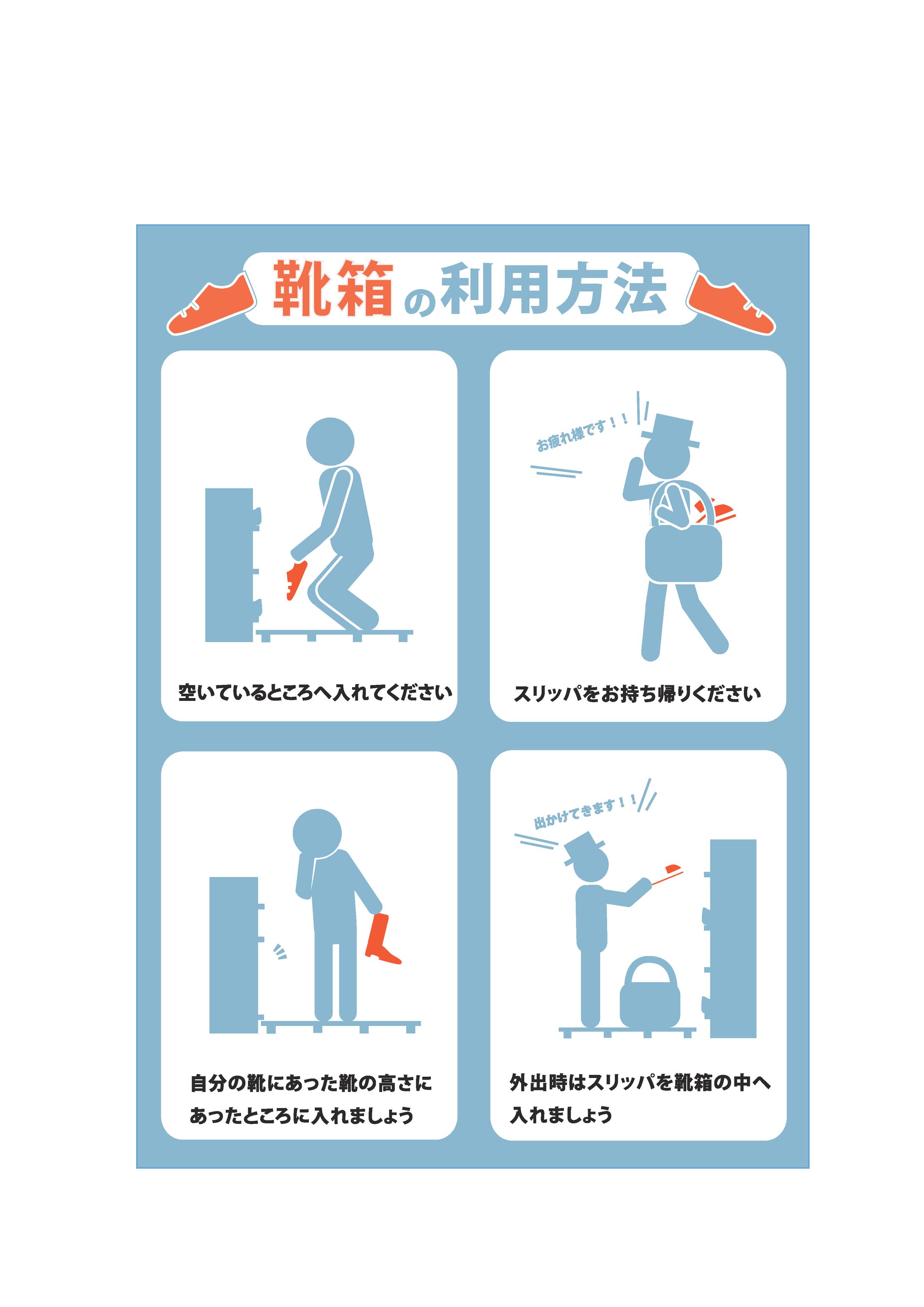 靴箱の利用方法

空いているところへ入れてください

お疲れ様です！！

スリッパをお持ち帰りください

自分の靴にあった靴の高さにあったところに入れましょう

出かけてきます！！

外出時はスリッパを靴箱の中へ入れましょう