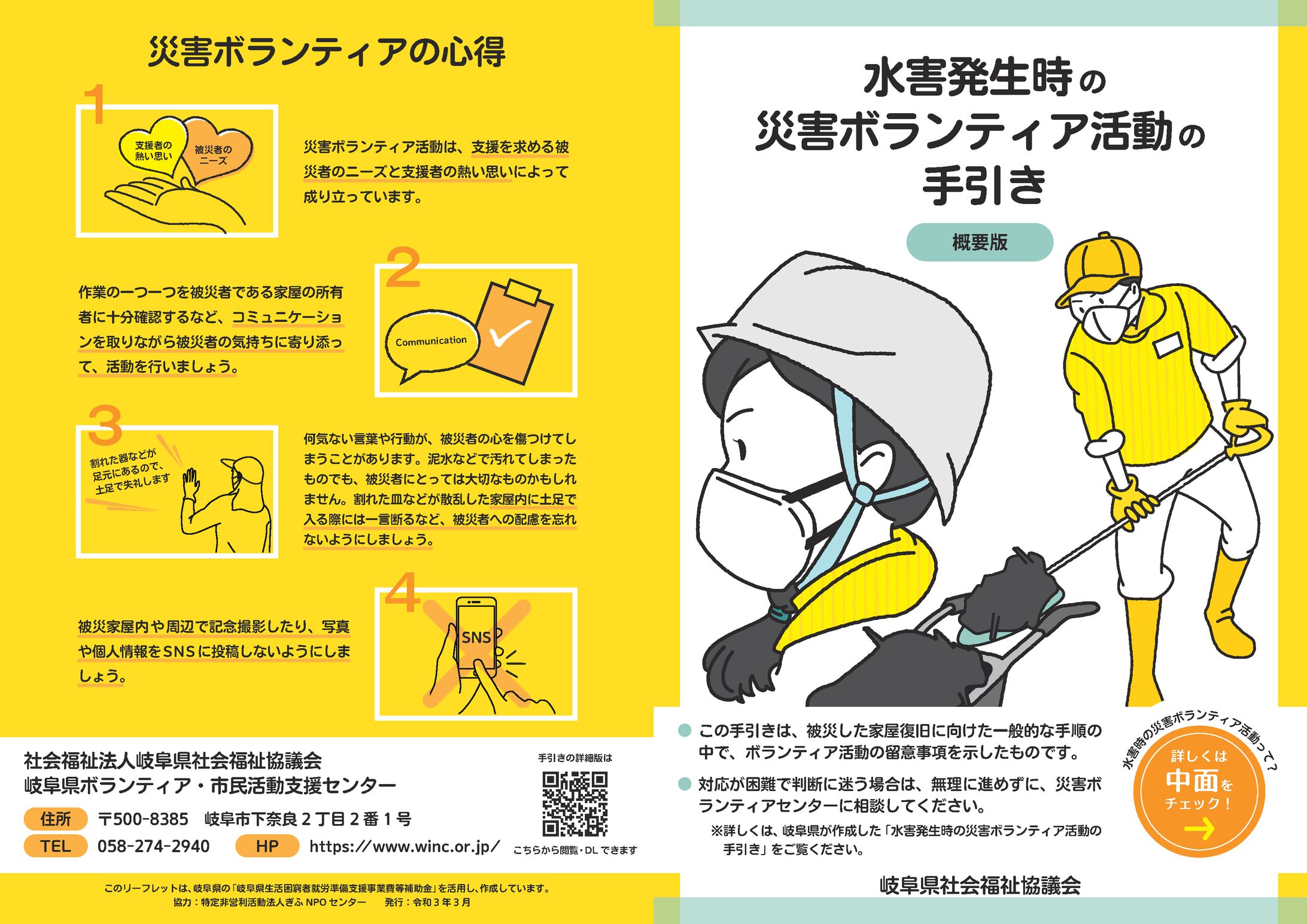 災害ボランティアの心得

1

支援者の熱い思い

被災者のニーズ

災害ボランティア活動は、支援を求める被災者のニーズと支援者の熱い思いによって成り立っています。

2

Communication

作業の一つ一つを被災者である家屋の所有者に十分確認するなど、コミュニケーションを取りながら被災者の気持ちに寄り添って、活動を行いましょう。

3

割れた器などが足元にあるので、土足で失礼します

何気ない言葉や行動が、被災者の心を傷つけてしまうことがあります。泥水などで汚れてしまったものでも、被災者にとっては大切なものかもしれません。割れた皿などが散乱した家屋内に土足で入る際には一言断るなど、被災者への配慮を忘れないようにしましょう。

4

SNS

被災家屋内や周辺で記念撮影したり、写真や個人情報をSNSに投稿しないようにしましょう。

社会福祉法人岐阜県社会福祉協議会
岐阜県ボランティア・市民活動支援センター

住所 〒500-8385 岐阜市下奈良２丁目２番１号
TEL 058-274-2940 HP https://www.winc.or.jp/

手引きの詳細版は
こちらから閲覧・DLできます

このリーフレットは、岐阜県の「岐阜県生活困窮者就労準備支援事業費等補助金」を活用し、作成しています。
協力：特定非営利活動法人ぎふNPOセンター　発行：令和３年３月

水害発生時の
災害ボランティア活動の
手引き

概要版

この手引きは、被災した家屋復旧に向けた一般的な手順の中で、ボランティア活動の留意事項を示したものです。

対応が困難で判断に迷う場合は、無理に進めずに、災害ボランティアセンターに相談してください。

※詳しくは、岐阜県が作成した「水害発生時の災害ボランティア活動の手引き」をご覧ください。

水害時の災害ボランティア活動って？
詳しくは
中面を
チェック！

岐阜県社会福祉協議会