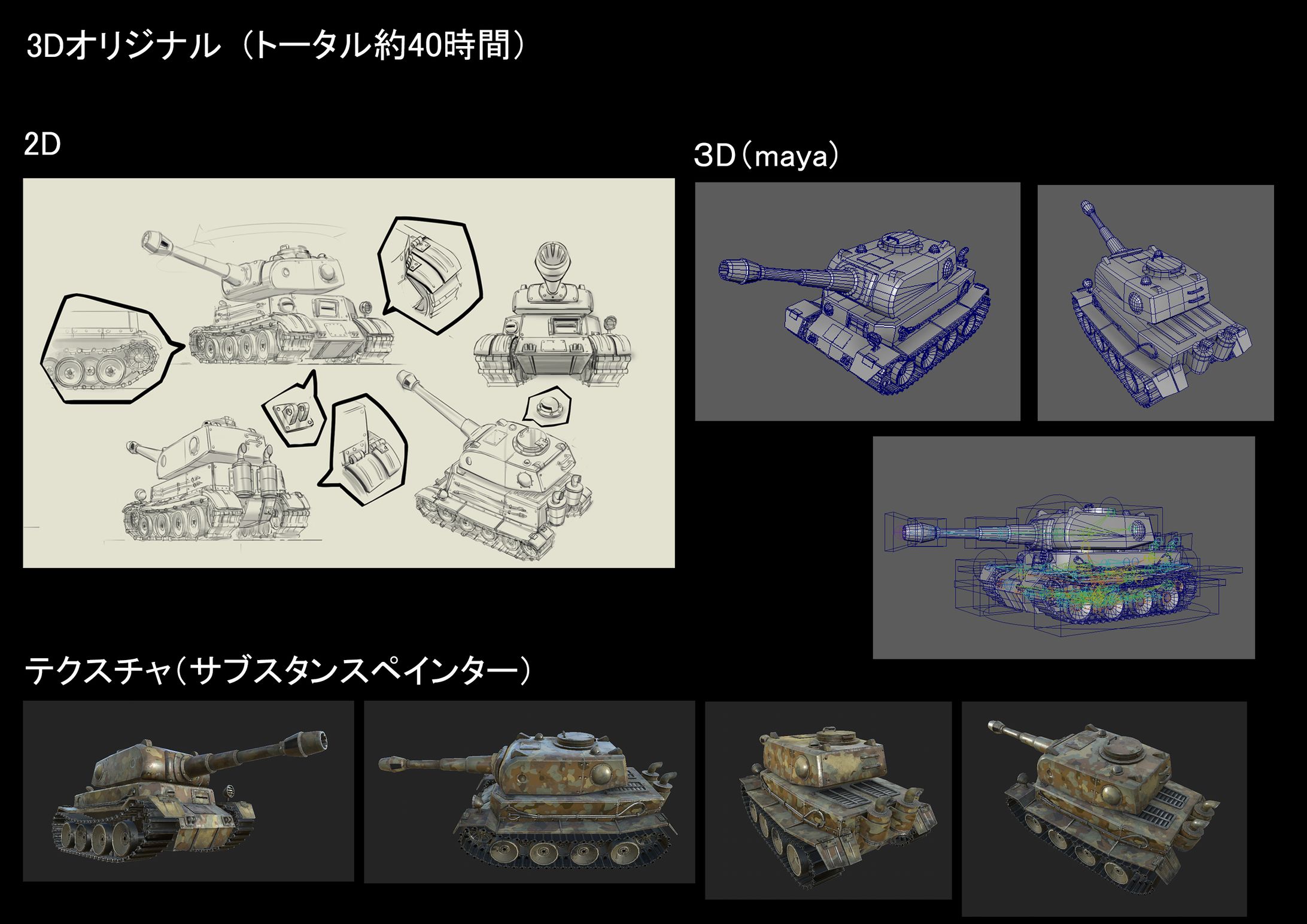 3Dオリジナル（トータル約40時間）

2D

3D（maya）

テクスチャ（サブスタンスペインター）